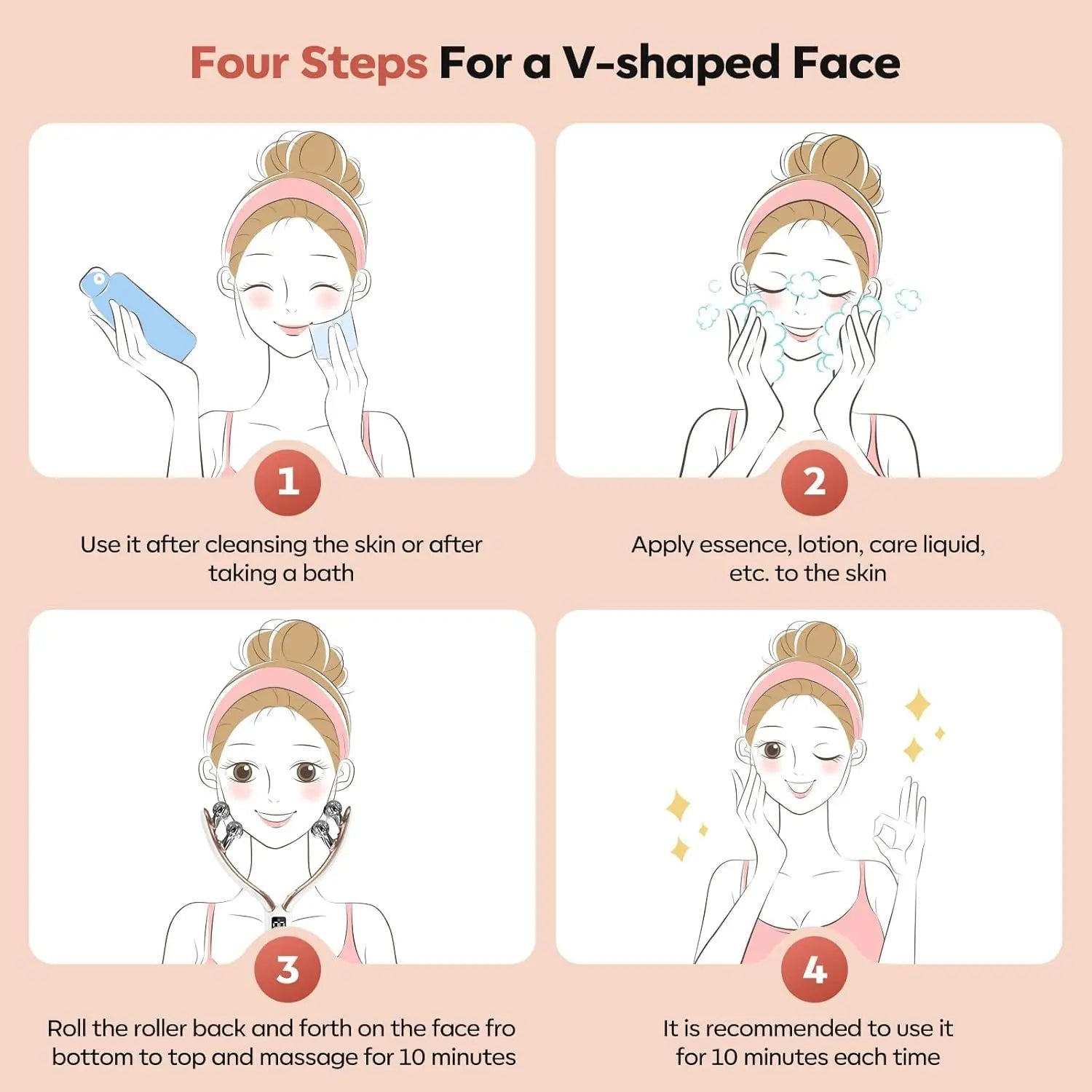 Four Steps For a V-shaped Face

1

Use it after cleansing the skin or after taking a bath

2

Apply essence, lotion, care liquid, etc. to the skin

3

Roll the roller back and forth on the face fro bottom to top and massage for 10 minutes

4

It is recommended to use it for 10 minutes each time